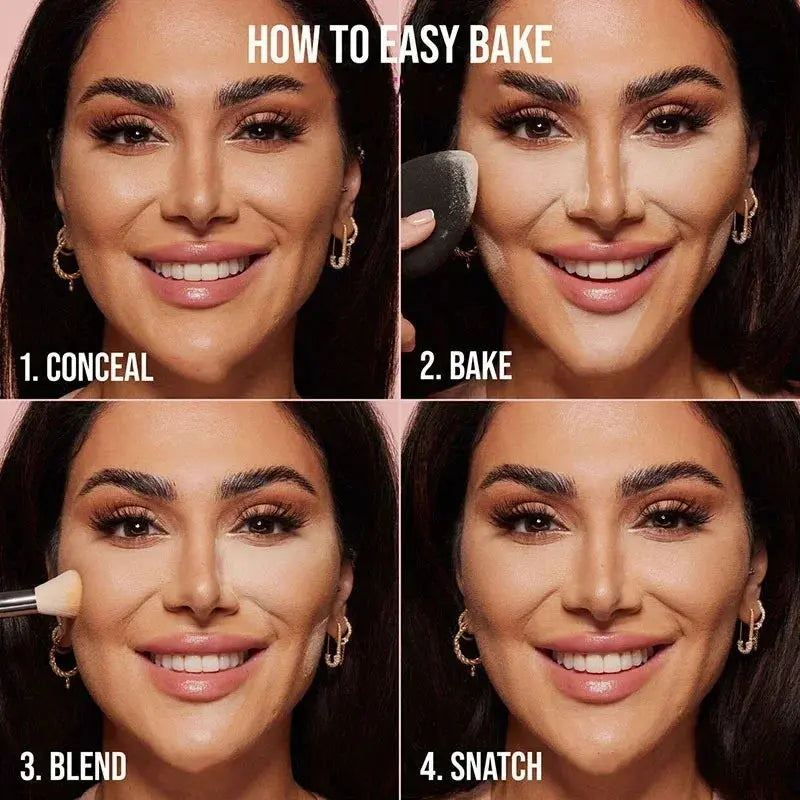 HOW TO EASY BAKE

1. CONCEAL

2. BAKE

3. BLEND

4. SNATCH